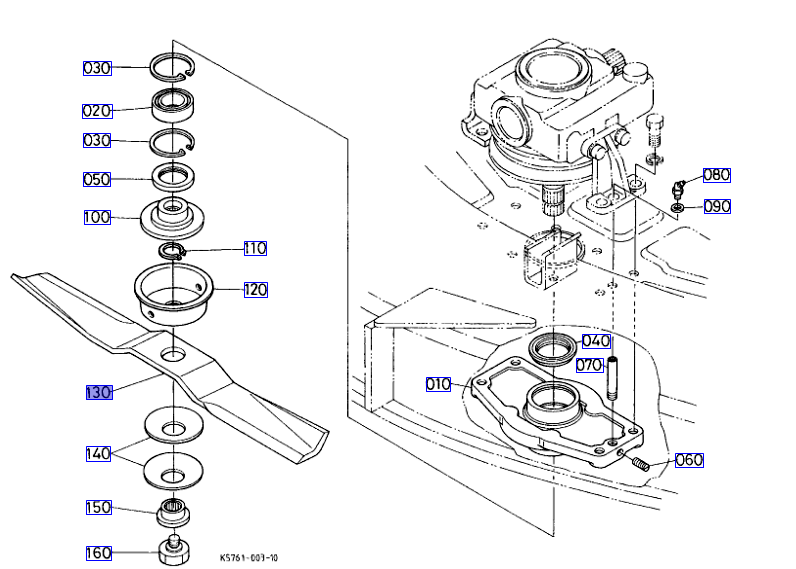 030
020
030
050
100
110
120
130
140
150
160
K5761-003-10
080
090
040
070
010
060